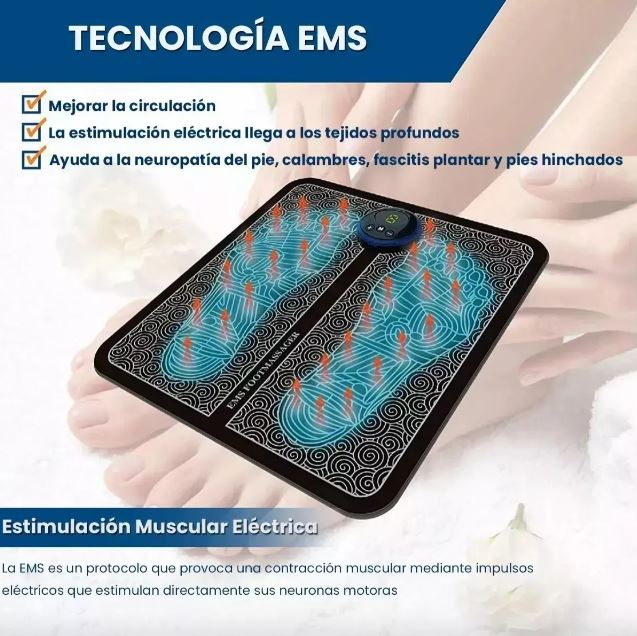 TECNOLOGÍA EMS

Mejorar la circulación

La estimulación eléctrica llega a los tejidos profundos

Ayuda a la neuropatía del pie, calambres, fascitis plantar y pies hinchados

EMS FOOTMASSAGER

Estimulación Muscular Eléctrica

La EMS es un protocolo que provoca una contracción muscular mediante impulsos eléctricos que estimulan directamente sus neuronas motoras